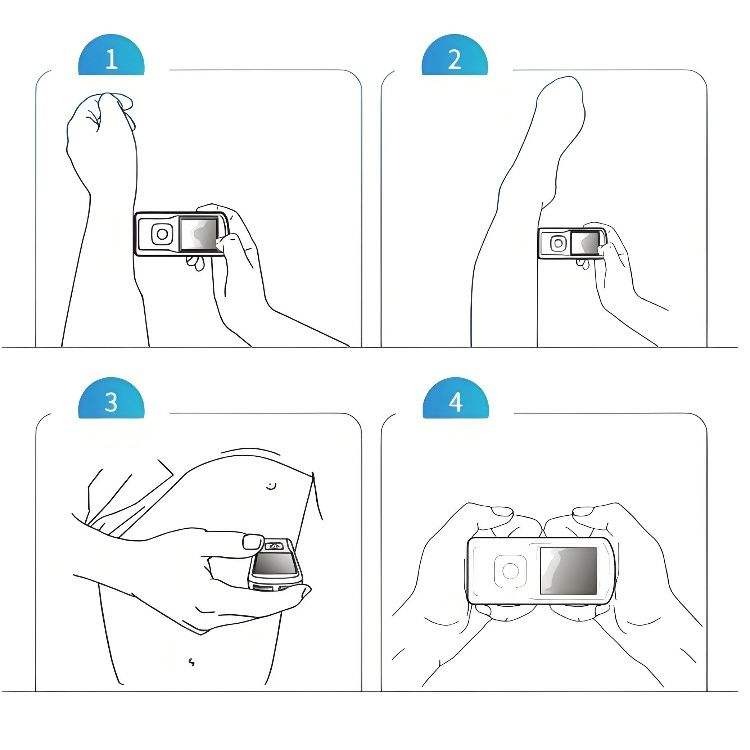 1

2

3

4