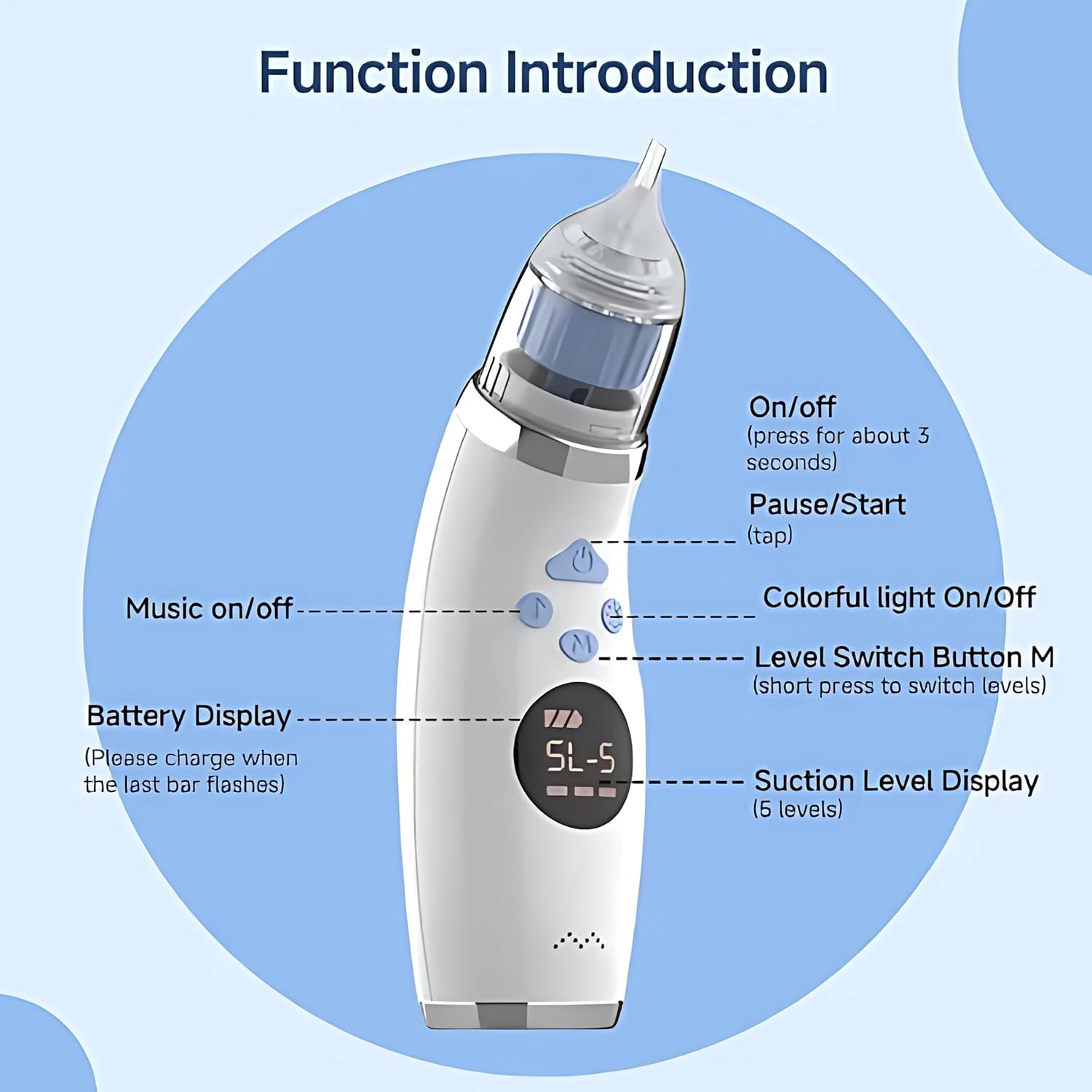 Function Introduction

On/off
(press for about 3 seconds)

Pause/Start
(tap)

Music on/off

Colorful light On/Off

M

Level Switch Button M
(short press to switch levels)

Battery Display
(Please charge when the last bar flashes)

SL-5

Suction Level Display
(5 levels)